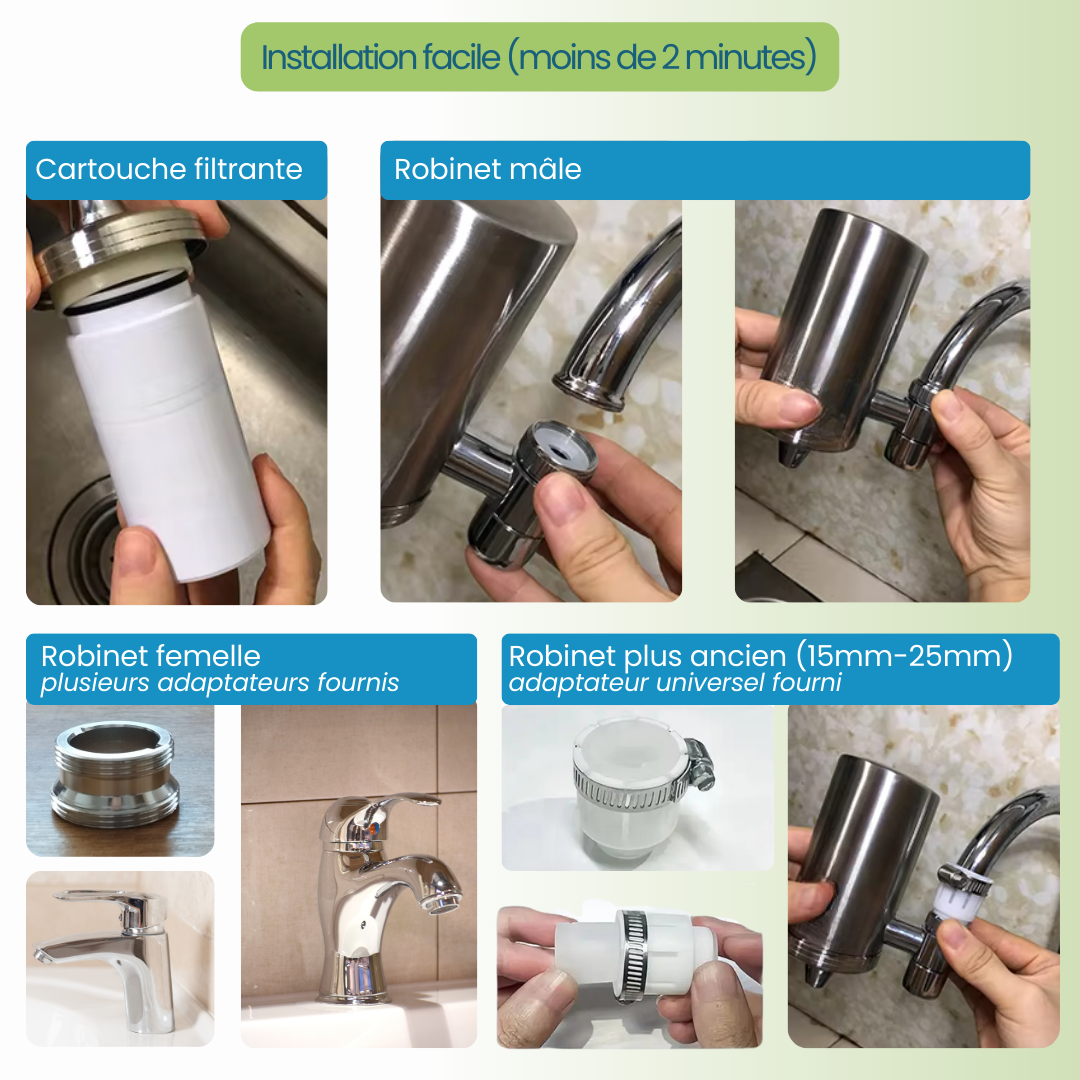 Installation facile (moins de 2 minutes)

Cartouche filtrante

Robinet mâle

Robinet femelle
plusieurs adaptateurs fournis

Robinet plus ancien (15mm-25mm)
adaptateur universel fourni